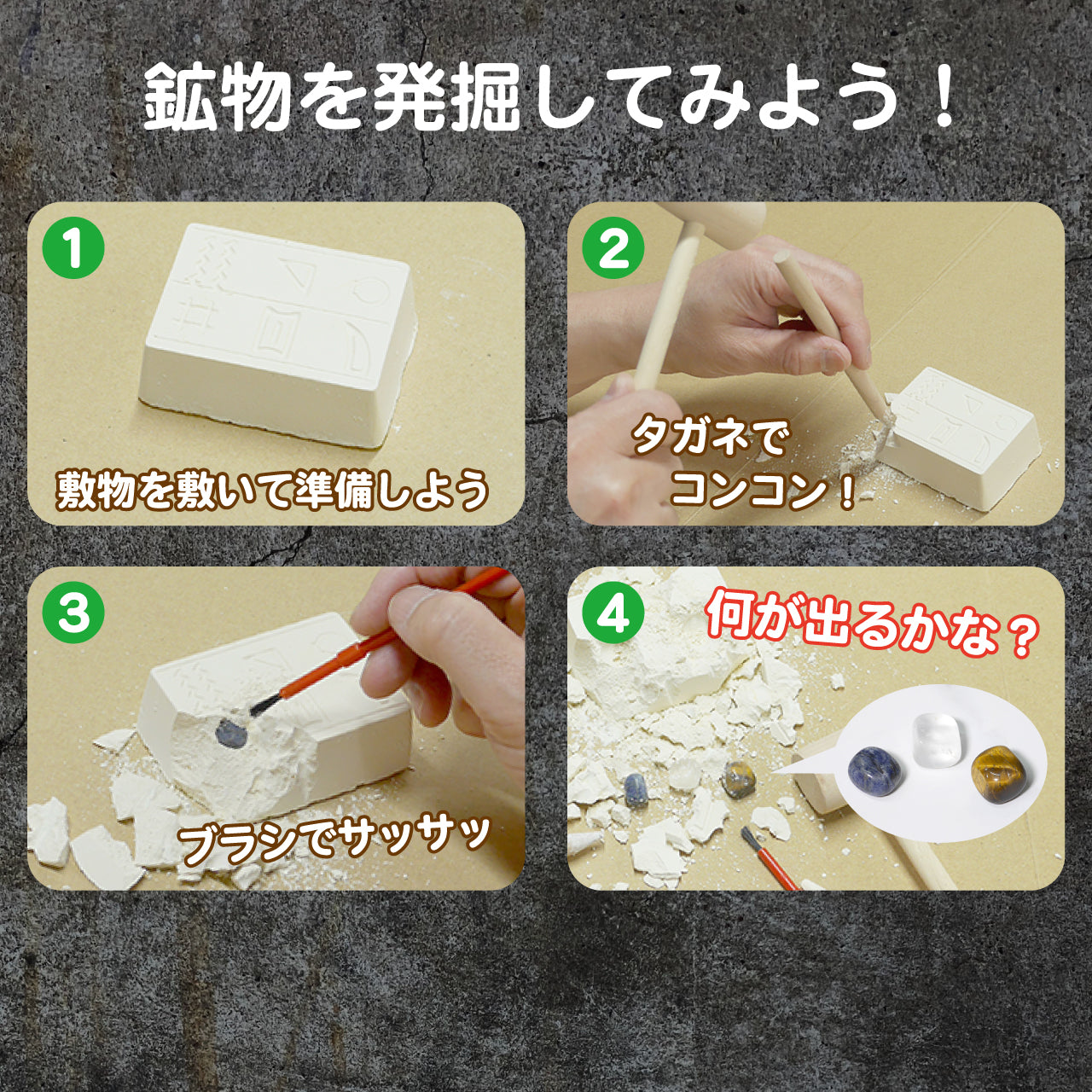 鉱物を発掘してみよう！

1
敷物を敷いて準備しよう

2
タガネで
コンコン！

3
ブラシでサッサッ

4
何が出るかな？